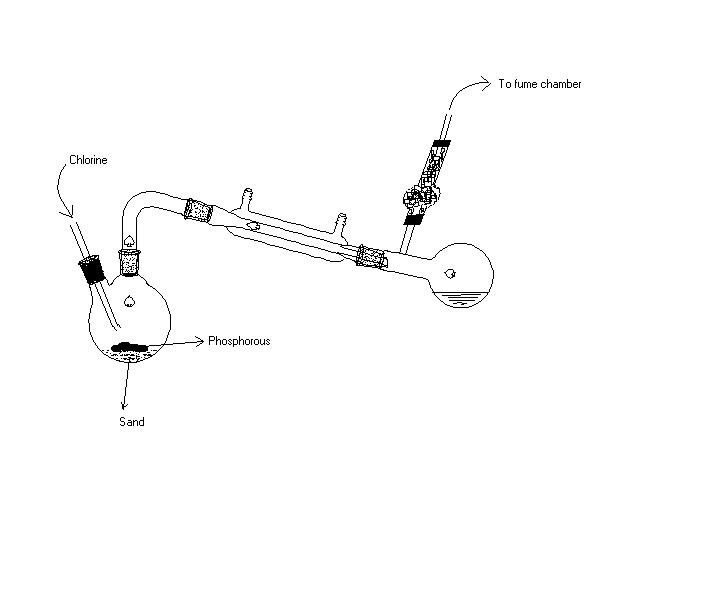 To fume chamber

Chlorine

Phosphorous

Sand