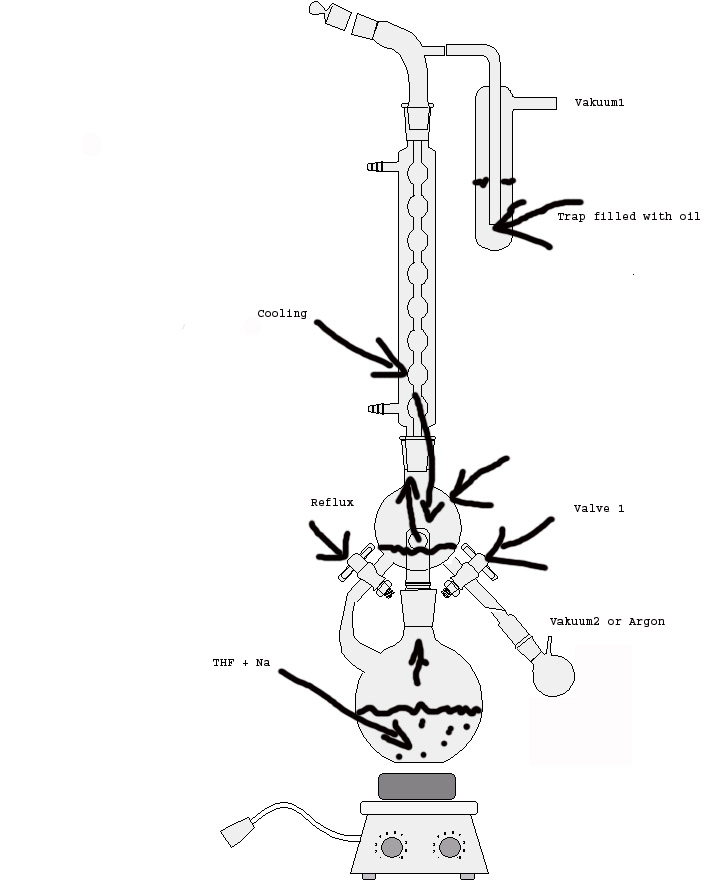 Vakuum1

Trap filled with oil

Cooling

Reflux

Valve 1

Vakuum2 or Argon

THF + Na