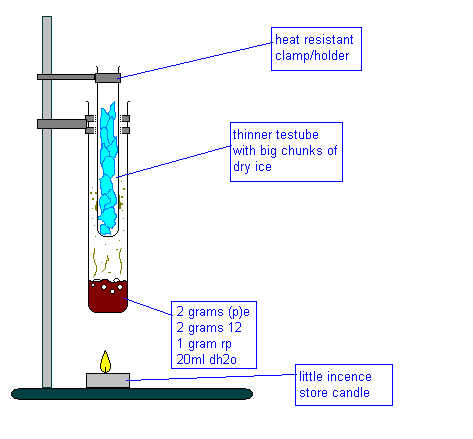 heat resistant clamp/holder

thinner testube with big chunks of dry ice

2 grams (p)e
2 grams 12
1 gram rp
20ml dh2o

little incence store candle