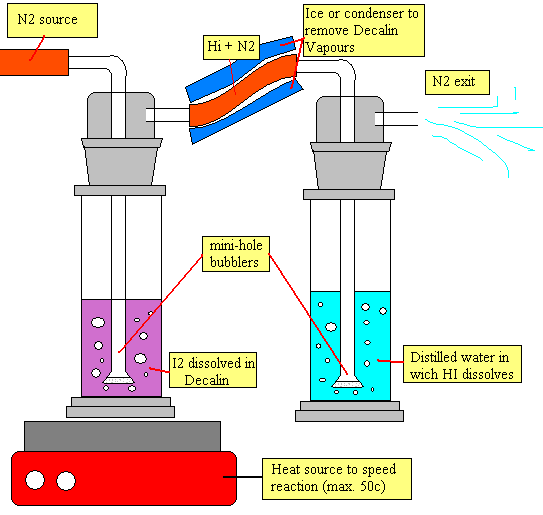 N2 source

Hi + N2

Ice or condenser to remove Decalin Vapours

N2 exit

mini-hole bubblers

I2 dissolved in Decalin

Distilled water in wich HI dissolves

Heat source to speed reaction (max. 50c)