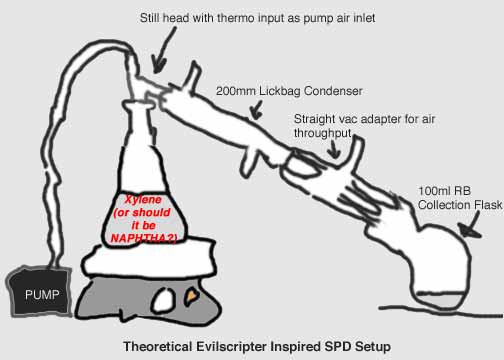 Still head with thermo input as pump air inlet

200mm Lickbag Condenser

Straight vac adapter for air throughput

100ml RB Collection Flask

Xylene (or should it be NAPHTHA?)

PUMP

Theoretical Evilscripter Inspired SPD Setup