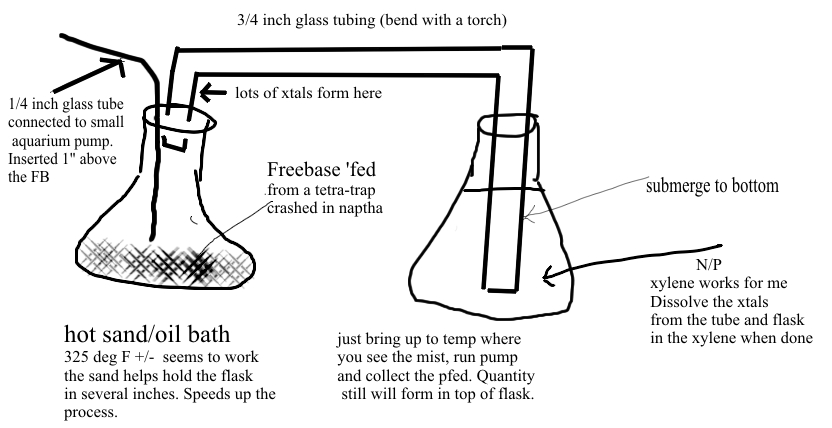 3/4 inch glass tubing (bend with a torch)

1/4 inch glass tube connected to small aquarium pump. Inserted 1" above the FB

lots of xtals form here

Freebase 'fed from a tetra-trap crashed in naptha

submerge to bottom

N/P xylene works for me Dissolve the xtals from the tube and flask in the xylene when done

hot sand/oil bath
325 deg F +/- seems to work the sand helps hold the flask in several inches. Speeds up the process.

just bring up to temp where you see the mist, run pump and collect the pfed. Quantity still will form in top of flask.